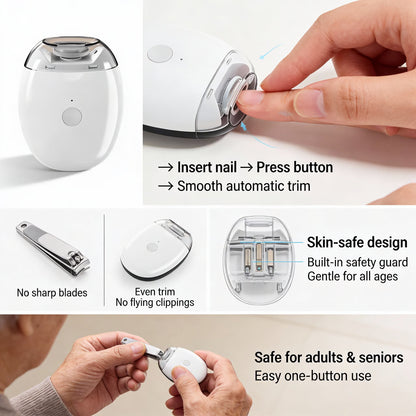 → Insert nail → Press button
→ Smooth automatic trim

No sharp blades

Even trim
No flying clippings

Skin-safe design
Built-in safety guard
Gentle for all ages

Safe for adults & seniors
Easy one-button use