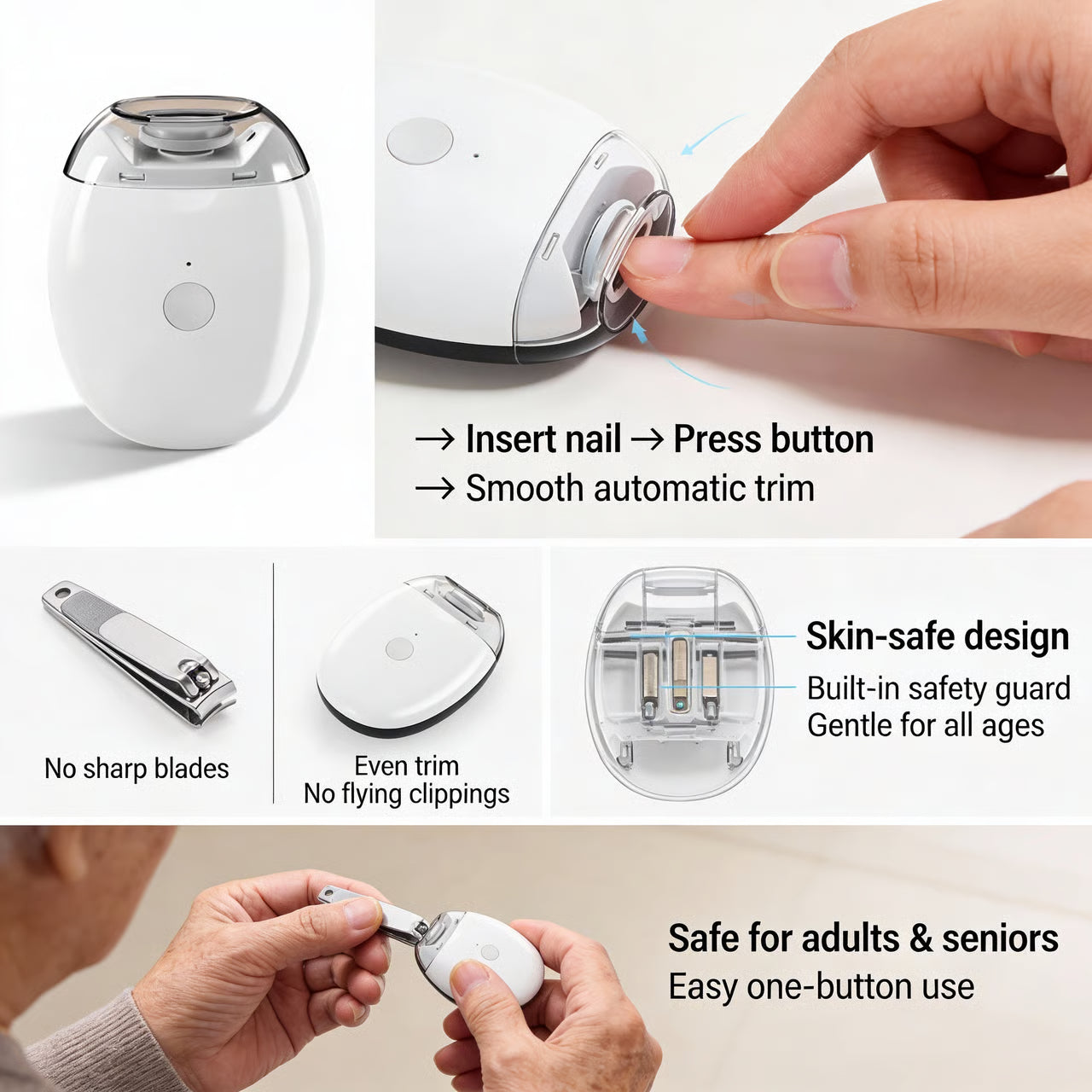 → Insert nail → Press button
→ Smooth automatic trim

No sharp blades

Even trim
No flying clippings

Skin-safe design
Built-in safety guard
Gentle for all ages

Safe for adults & seniors
Easy one-button use