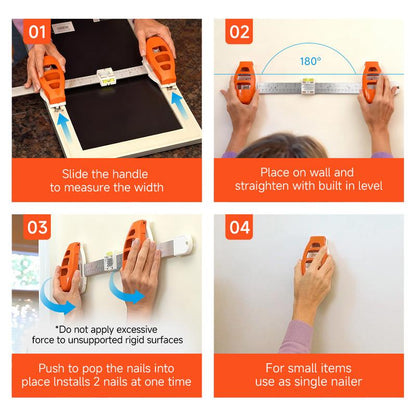 01

Slide the handle to measure the width

02

180°

Place on wall and straighten with built in level

03

*Do not apply excessive force to unsupported rigid surfaces

Push to pop the nails into place Installs 2 nails at one time

04

For small items use as single nailer