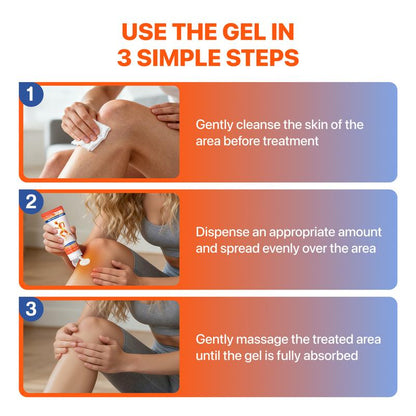 USE THE GEL IN 3 SIMPLE STEPS

1

Gently cleanse the skin of the area before treatment

2

Dispense an appropriate amount and spread evenly over the area

3

Gently massage the treated area until the gel is fully absorbed