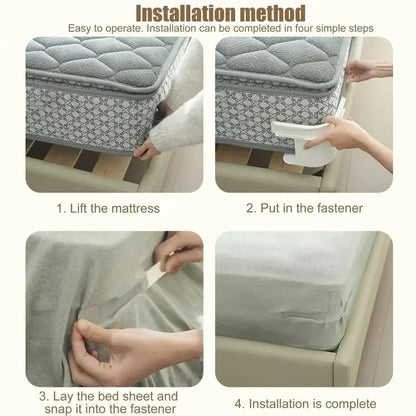 Installation method
Easy to operate. Installation can be completed in four simple steps

1. Lift the mattress

2. Put in the fastener

3. Lay the bed sheet and snap it into the fastener

4. Installation is complete